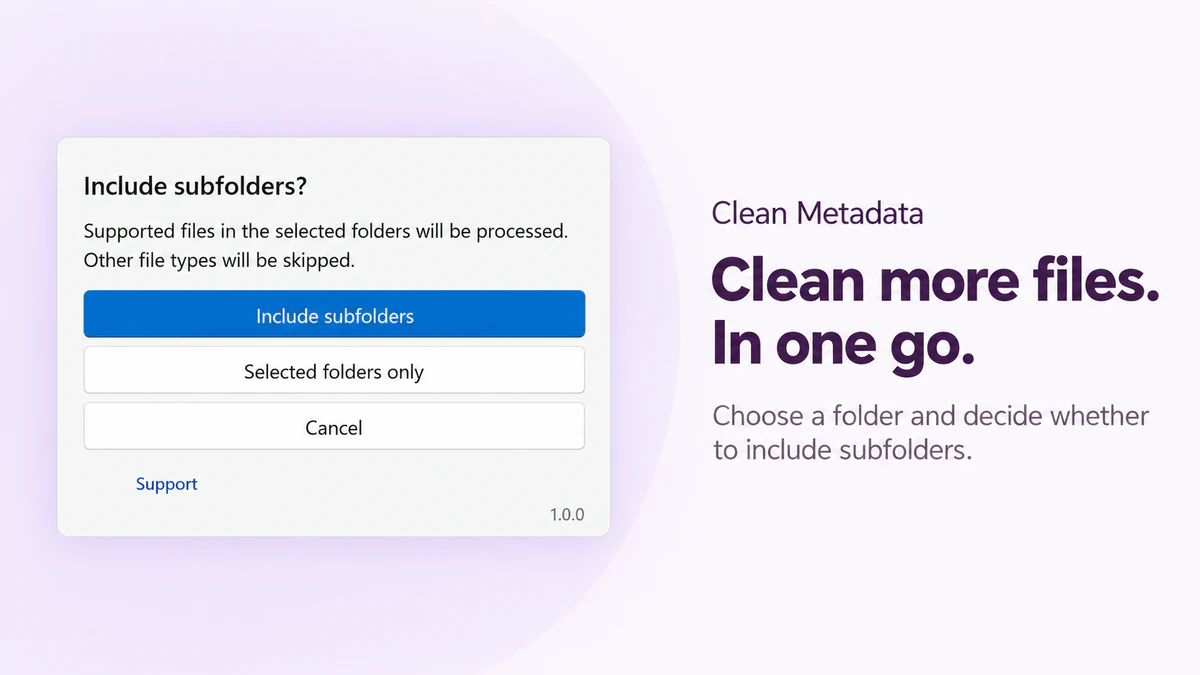 Include subfolders?

Supported files in the selected folders will be processed. Other file types will be skipped.

Include subfolders

Selected folders only

Cancel

Support

1.0.0

Clean Metadata

Clean more files. In one go.

Choose a folder and decide whether to include subfolders.